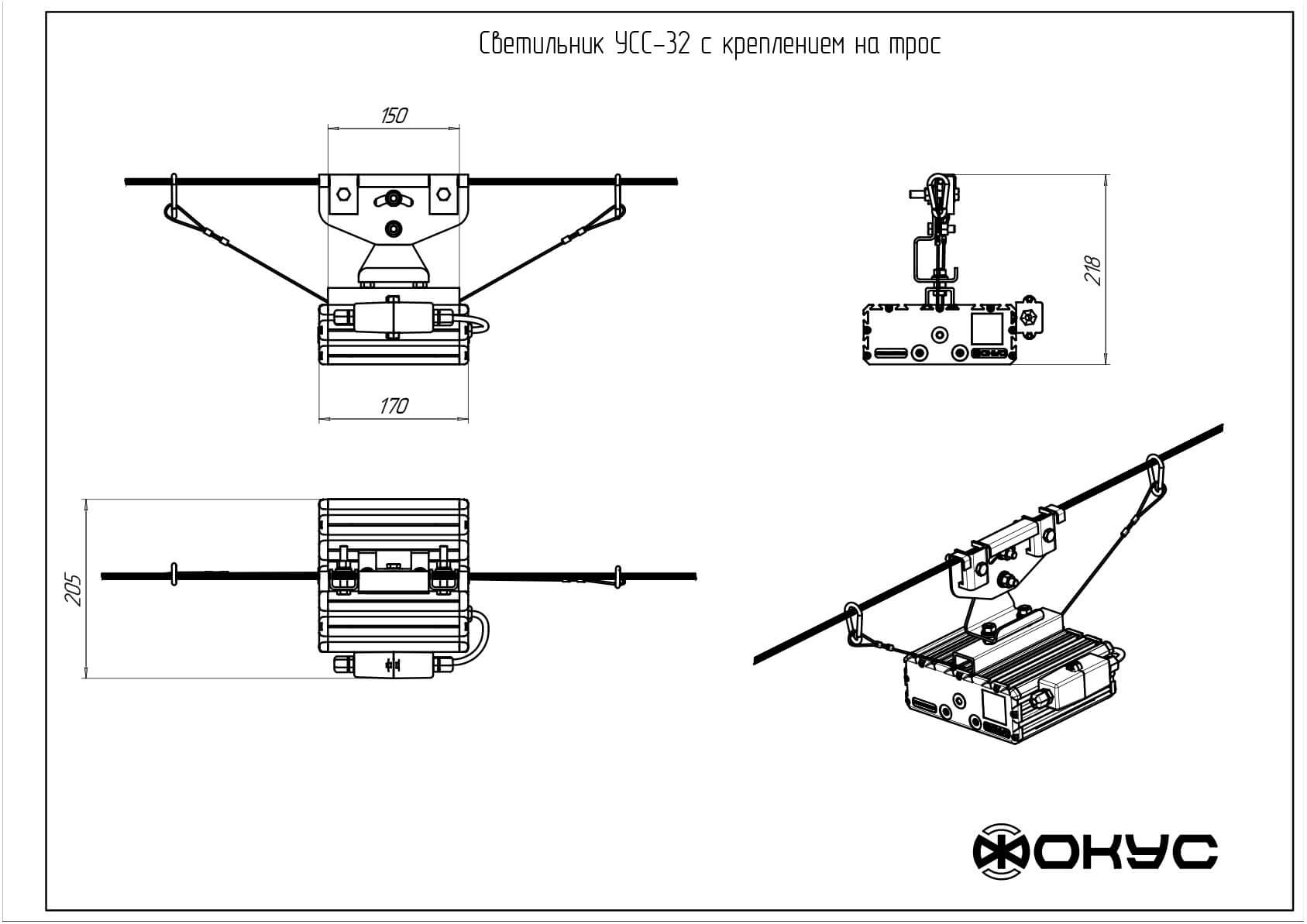 Светильник УСС-32 с креплением на трос

150

170

218

205

ФОКУС